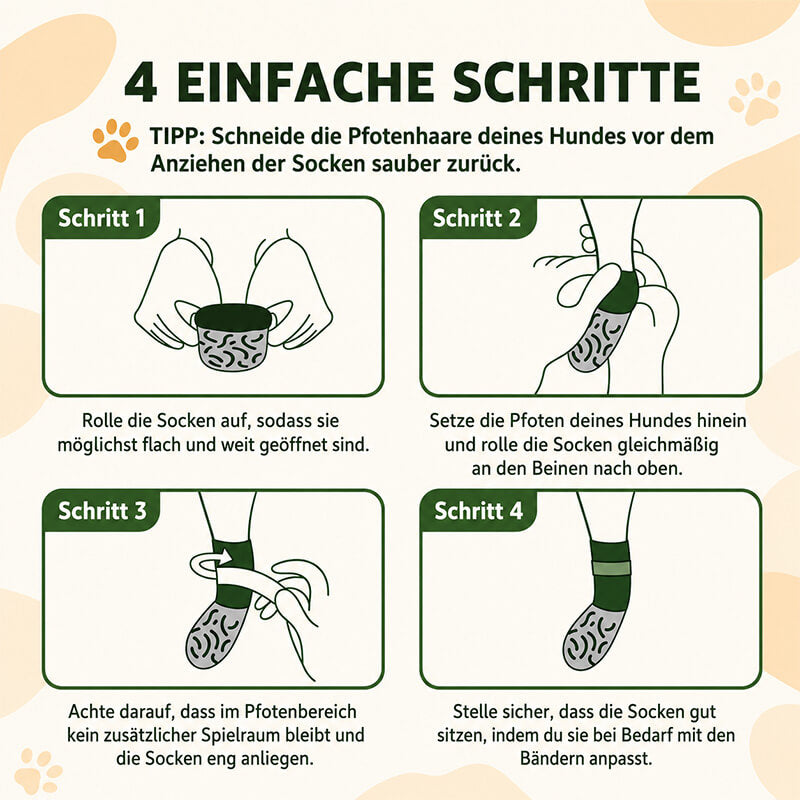 4 EINFACHE SCHRITTE

TIPP: Schneide die Pfotenhaare deines Hundes vor dem Anziehen der Socken sauber zurück.

Schritt 1

Rolle die Socken auf, sodass sie möglichst flach und weit geöffnet sind.

Schritt 2

Setze die Pfoten deines Hundes hinein und rolle die Socken gleichmäßig an den Beinen nach oben.

Schritt 3

Achte darauf, dass im Pfotenbereich kein zusätzlicher Spielraum bleibt und die Socken eng anliegen.

Schritt 4

Stelle sicher, dass die Socken gut sitzen, indem du sie bei Bedarf mit den Bändern anpasst.