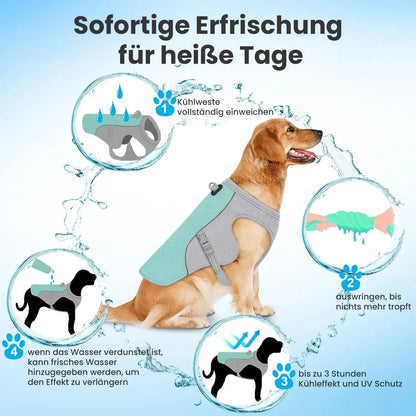 Sofortige Erfrischung für heiße Tage

1 Kühlweste vollständig einweichen

2 auswringen, bis nichts mehr tropft

3 bis zu 3 Stunden Kühleffekt und UV Schutz

4 wenn das Wasser verdunstet ist, kann frisches Wasser hinzugegeben werden, um den Effekt zu verlängern